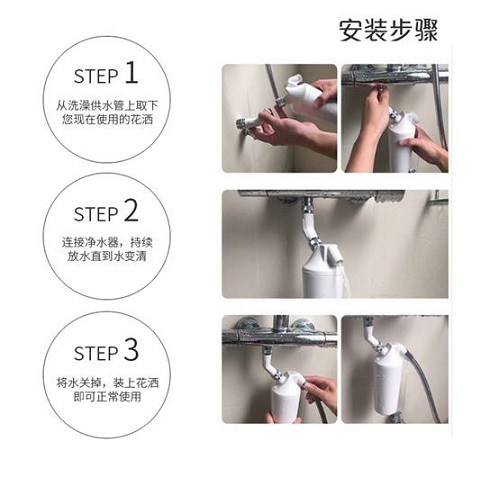 安装步骤

STEP 1

从洗澡供水管上取下您现在使用的花洒

STEP 2

连接净水器，持续放水直到水变清

STEP 3

将水关掉，装上花洒即可正常使用