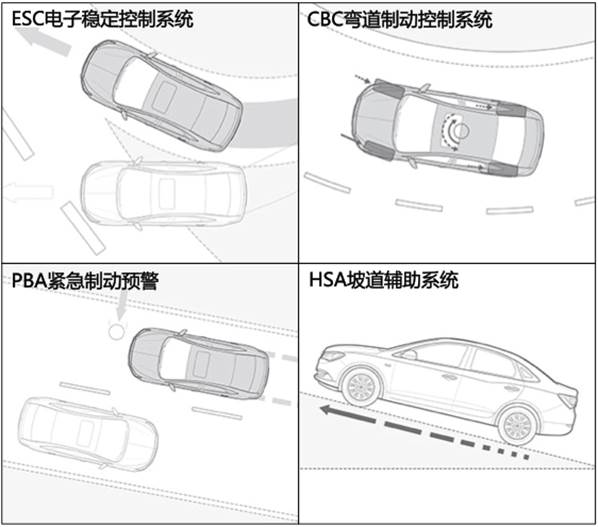 ESC电子稳定控制系统

CBC弯道制动控制系统

PBA紧急制动预警

HSA坡道辅助系统